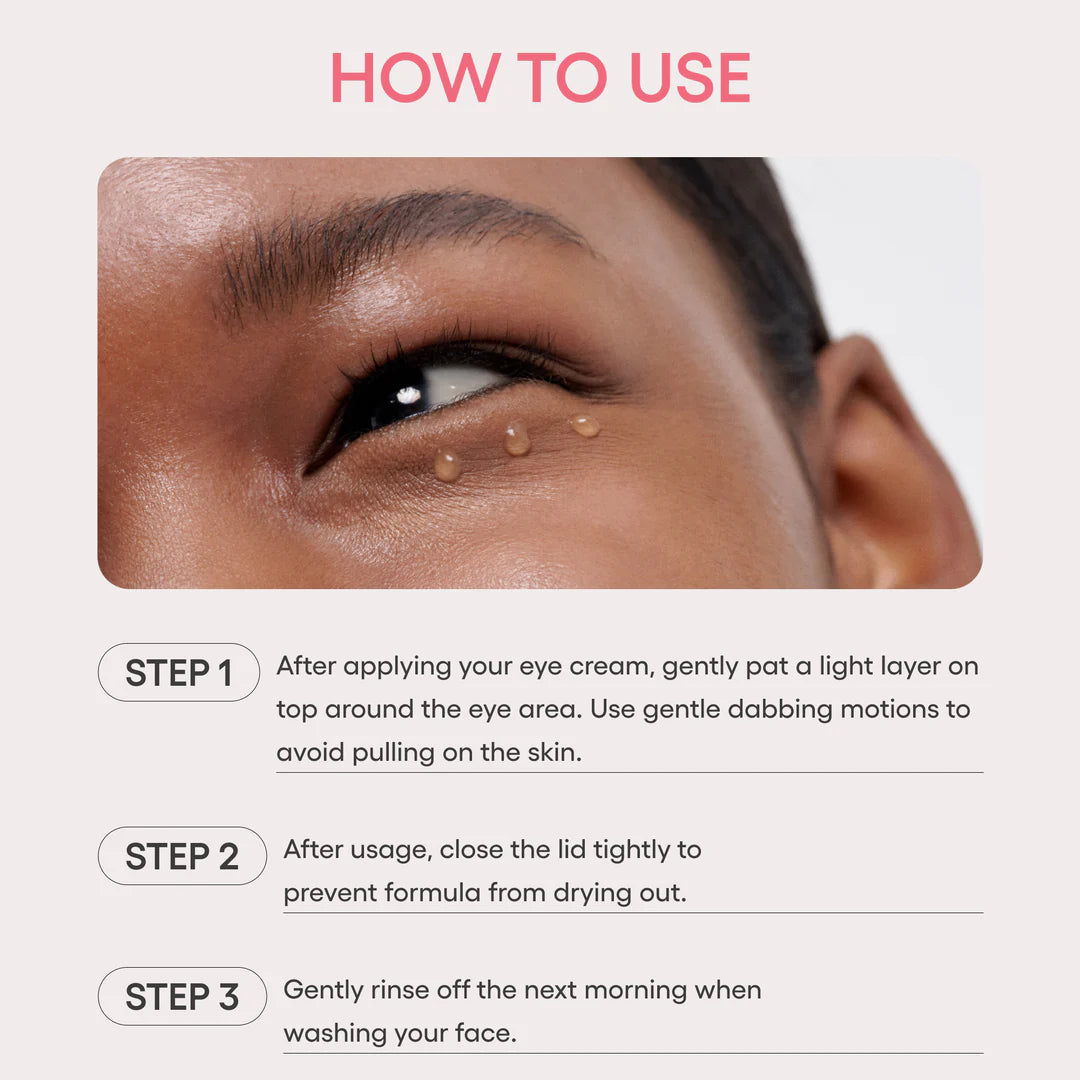 HOW TO USE

STEP 1
After applying your eye cream, gently pat a light layer on top around the eye area. Use gentle dabbing motions to avoid pulling on the skin.

STEP 2
After usage, close the lid tightly to prevent formula from drying out.

STEP 3
Gently rinse off the next morning when washing your face.